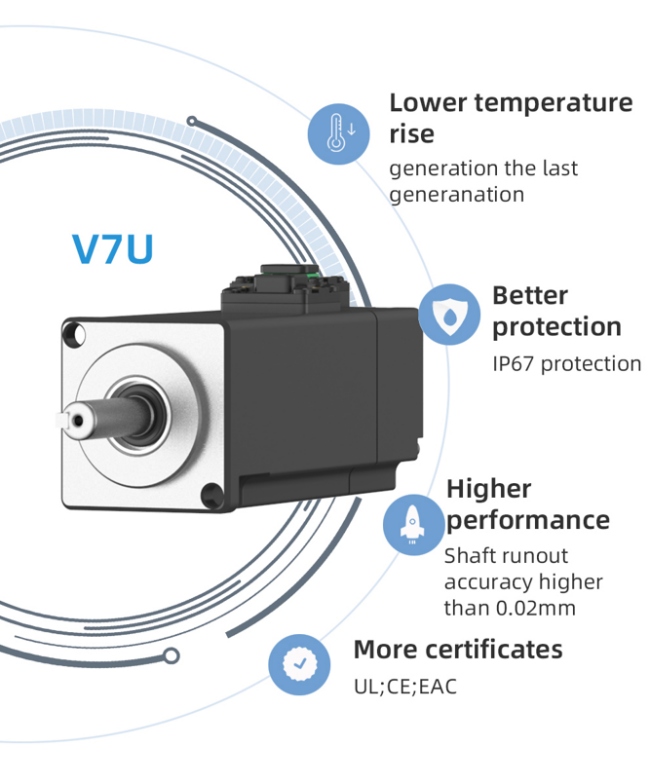 V7U

Lower temperature rise

generation the last generanation

Better protection

IP67 protection

Higher performance

Shaft runout accuracy higher than 0.02mm

More certificates

UL;CE;EAC